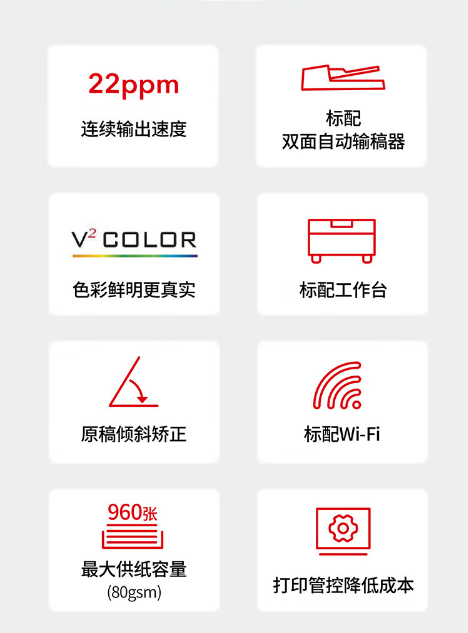 22ppm

连续输出速度

标配
双面自动输稿器

$V^2$ COLOR

色彩鲜明更真实

标配工作台

原稿倾斜矫正

标配Wi-Fi

960张

最大供纸容量
(80gsm)

打印管控降低成本